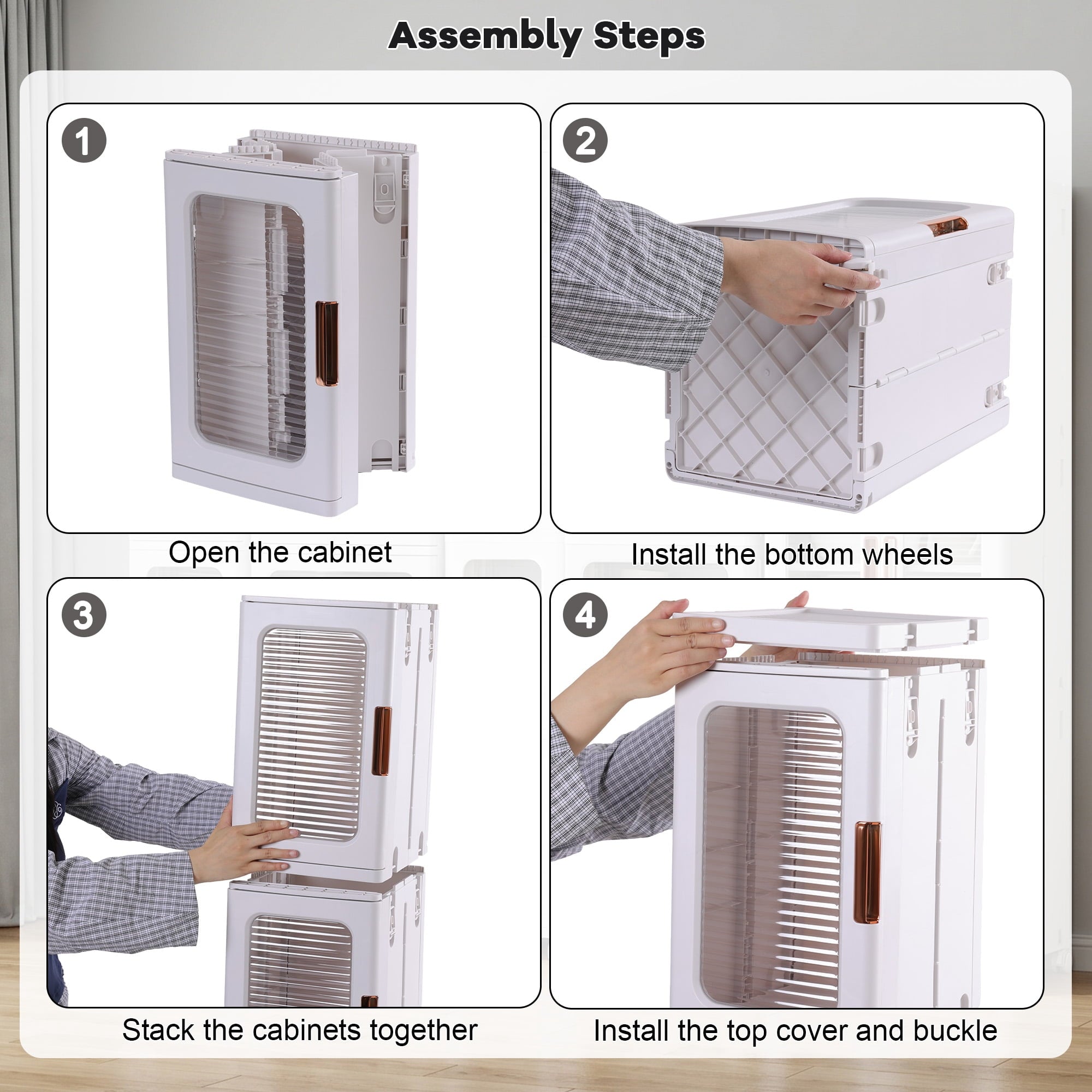 Assembly Steps

1

Open the cabinet

2

Install the bottom wheels

3

Stack the cabinets together

4

Install the top cover and buckle